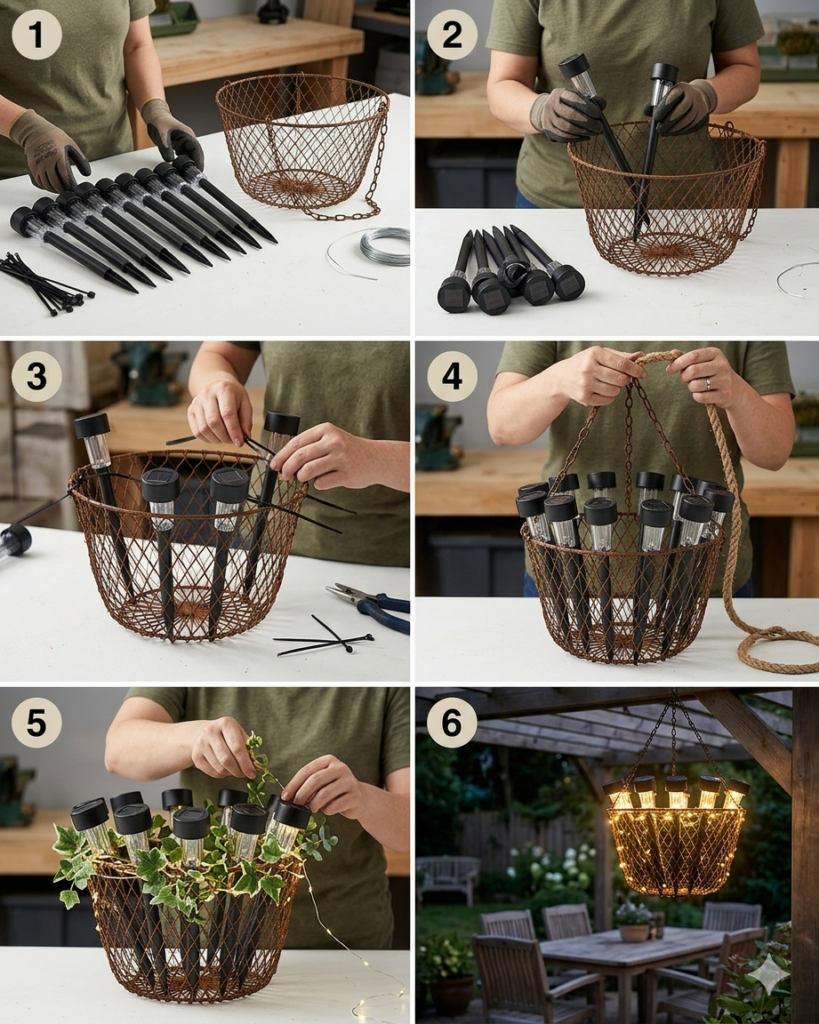 1
2
3
4
5
6