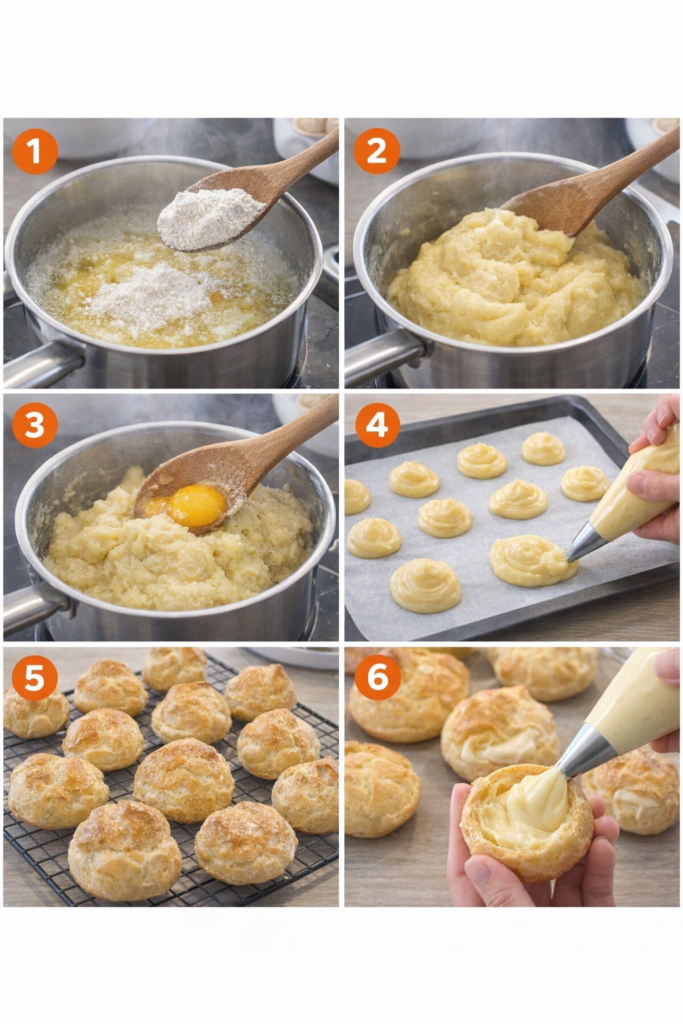 1

2

3

4

5

6