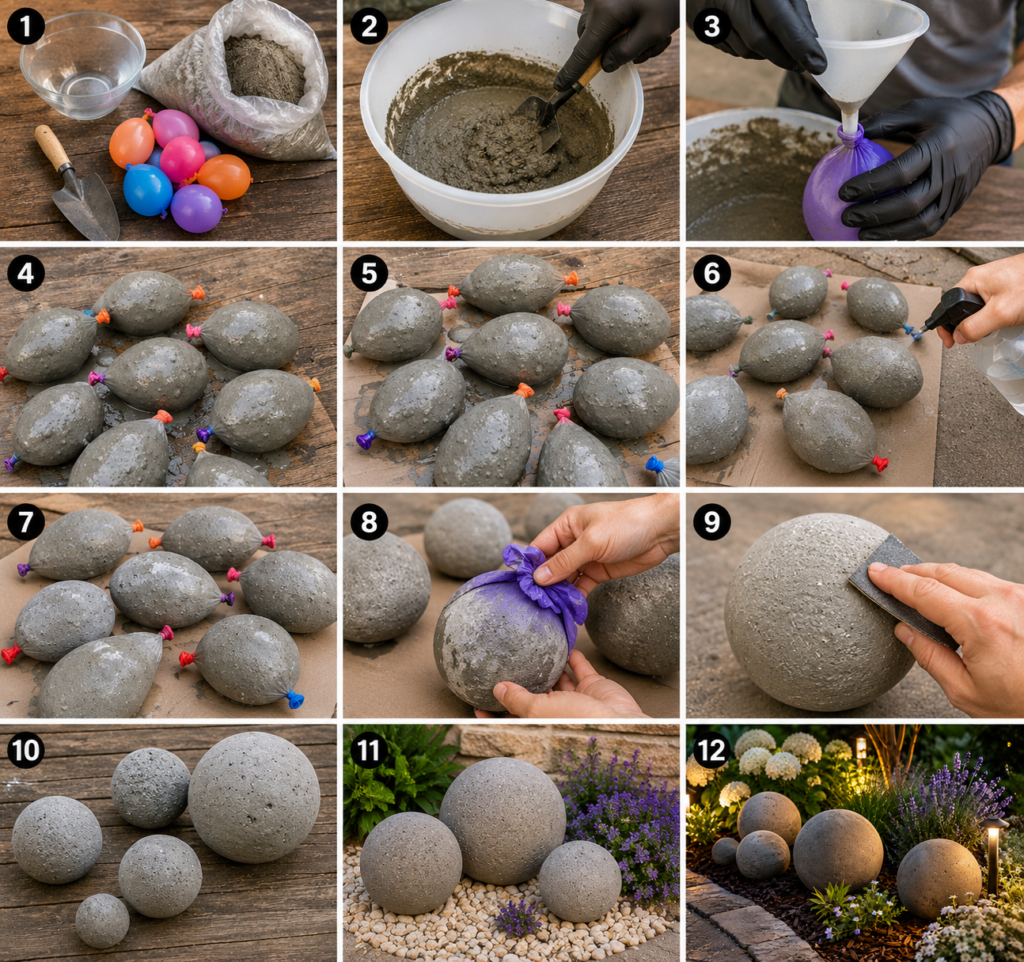 1
2
3
4
5
6
7
8
9
10
11
12